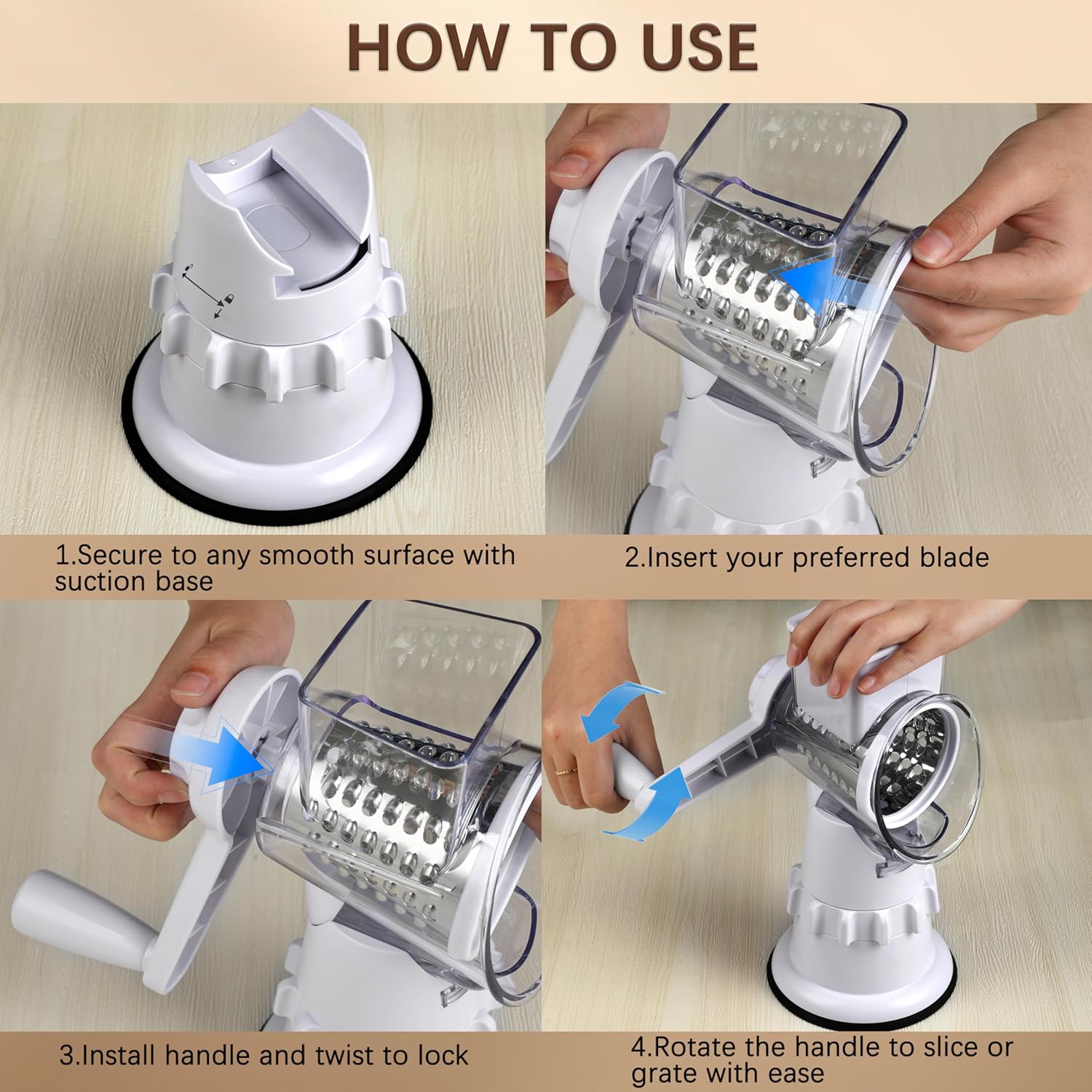 HOW TO USE

1.Secure to any smooth surface with suction base

2.Insert your preferred blade

3.Install handle and twist to lock

4.Rotate the handle to slice or grate with ease